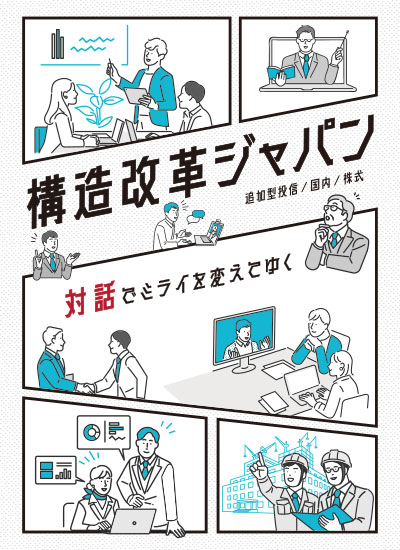 構造改革ジャパン

追加型投信／国内／株式

対話でミライを変えてゆく